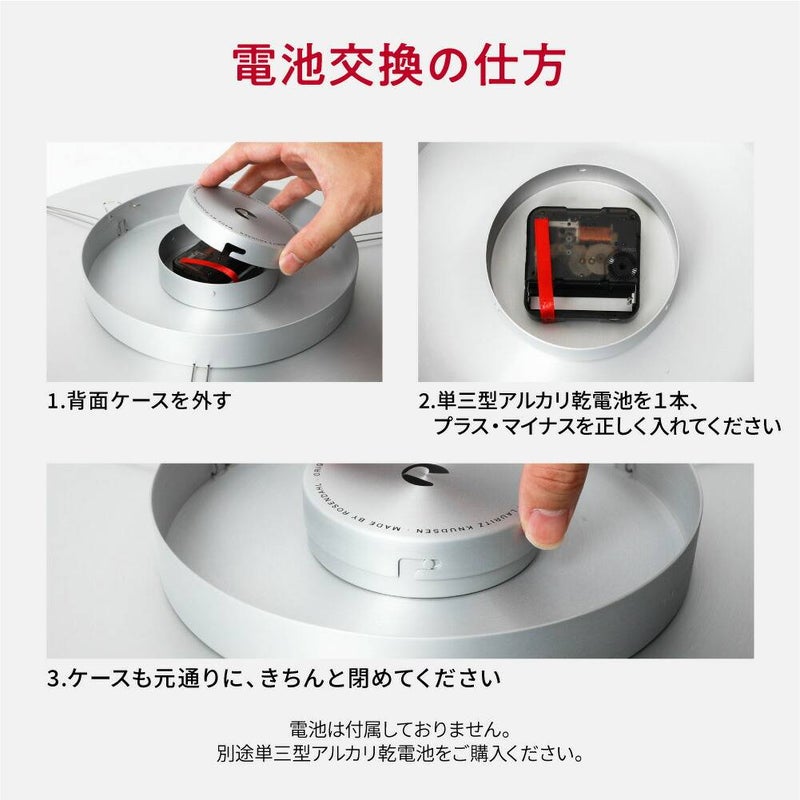 電池交換の仕方

1.背面ケースを外す

2.単三型アルカリ乾電池を１本、プラス・マイナスを正しく入れてください

LAURITZ KNUDSEN · MADE BY ROSENDAHL

3.ケースも元通りに、きちんと閉めてください

電池は付属しておりません。
別途単三型アルカリ乾電池をご購入ください。