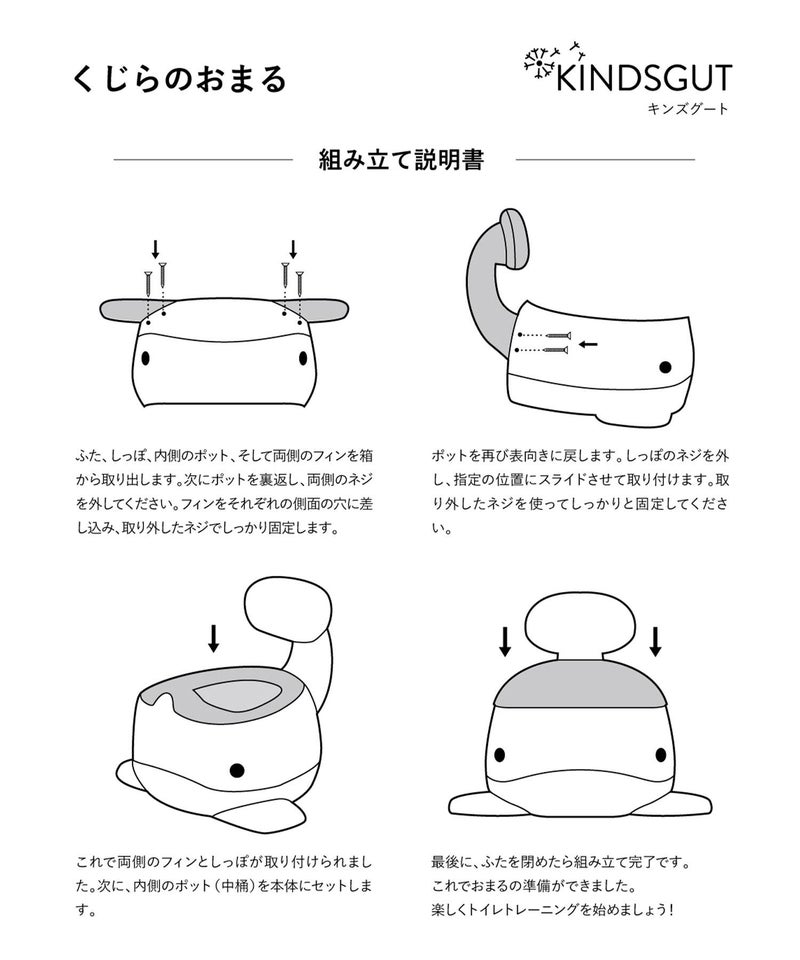 くじらのおまる

KINDSGUT
キンズグート

組み立て説明書

ふた、しっぽ、内側のポット、そして両側のフィンを箱から取り出します。次にポットを裏返し、両側のネジを外してください。フィンをそれぞれの側面の穴に差し込み、取り外したネジでしっかり固定します。

ポットを再び表向きに戻します。しっぽのネジを外し、指定の位置にスライドさせて取り付けます。取り外したネジを使ってしっかりと固定してください。

これで両側のフィンとしっぽが取り付けられました。次に、内側のポット（中桶）を本体にセットします。

最後に、ふたを閉めたら組み立て完了です。
これでおまるの準備ができました。
楽しくトイレトレーニングを始めましょう！