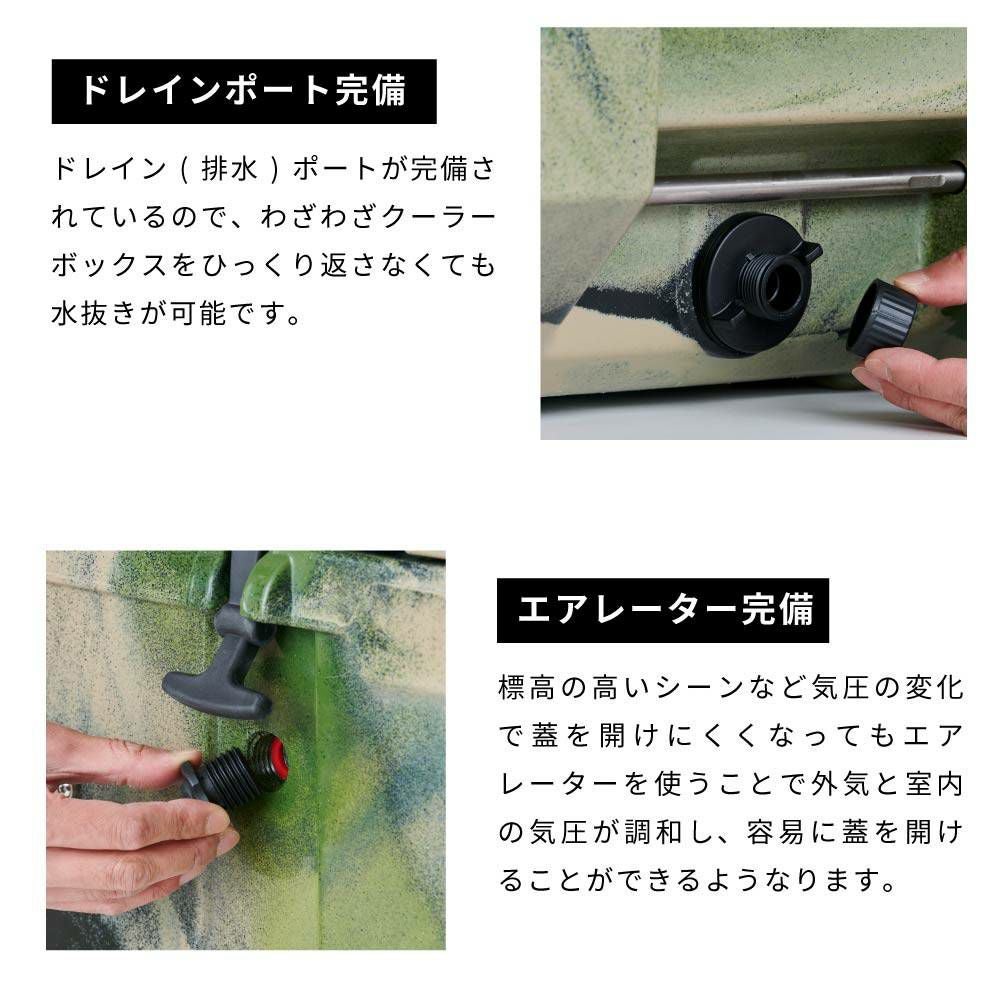 ドレインポート完備

ドレイン（排水）ポートが完備されているので、わざわざクーラーボックスをひっくり返さなくても水抜きが可能です。

エアレーター完備

標高の高いシーンなど気圧の変化で蓋を開けにくくなってもエアレーターを使うことで外気と室内の気圧が調和し、容易に蓋を開けることができるようなります。