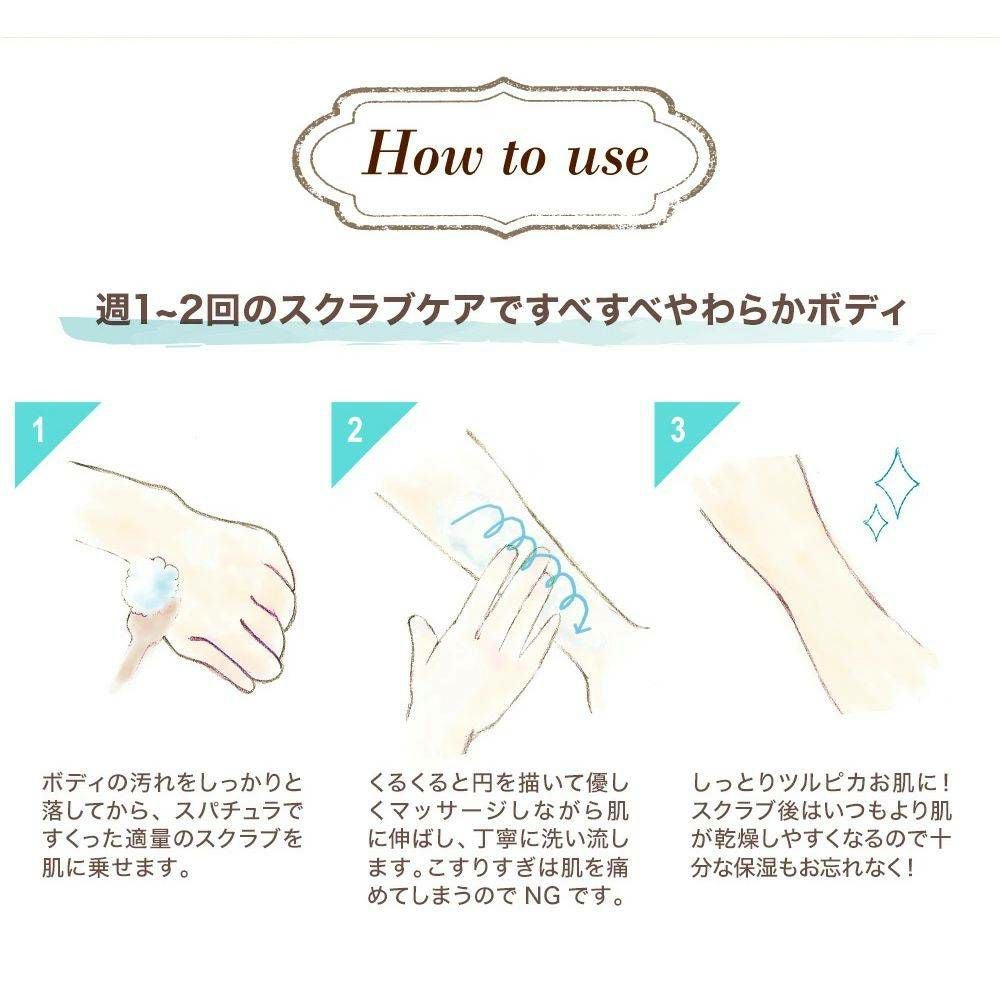 How to use

週1~2回のスクラブケアですべすべやわらかボディ

1

ボディの汚れをしっかりと落してから、スパチュラですくった適量のスクラブを肌に乗せます。

2

くるくると円を描いて優しくマッサージしながら肌に伸ばし、丁寧に洗い流します。こすりすぎは肌を痛めてしまうので NG です。

3

しっとりツルピカお肌に！スクラブ後はいつもより肌が乾燥しやすくなるので十分な保湿もお忘れなく！