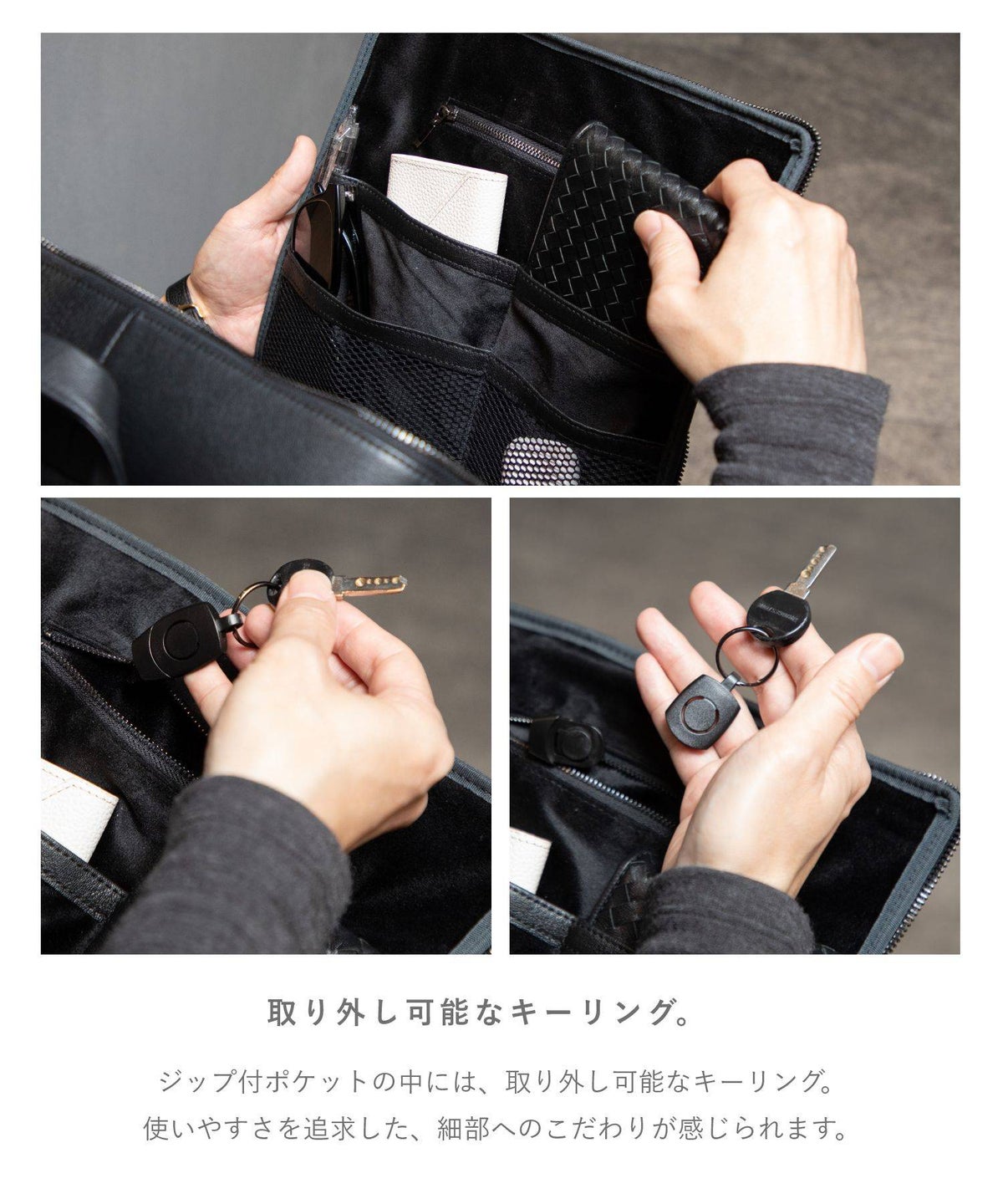 取り外し可能なキーリング。

ジップ付ポケットの中には、取り外し可能なキーリング。
使いやすさを追求した、細部へのこだわりが感じられます。